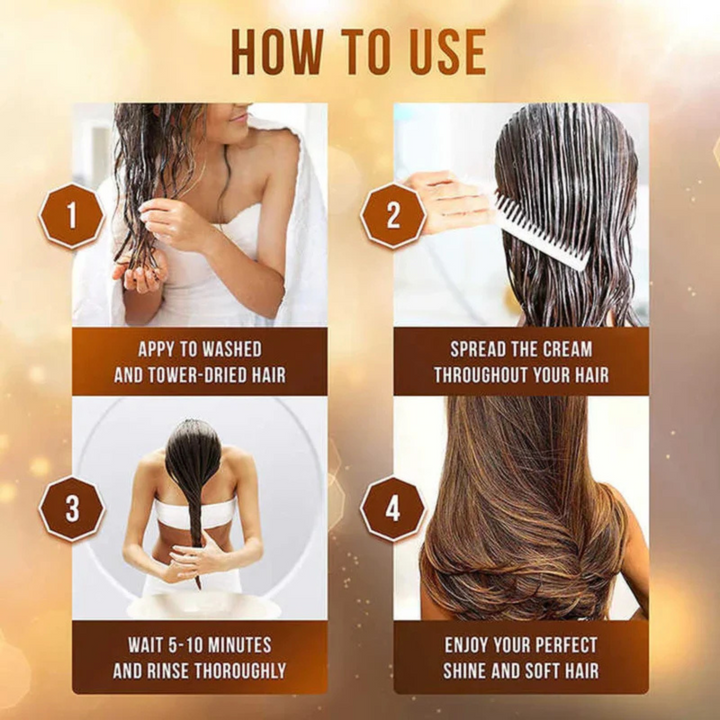 HOW TO USE

1

APPY TO WASHED AND TOWER-DRIED HAIR

2

SPREAD THE CREAM THROUGHOUT YOUR HAIR

3

WAIT 5-10 MINUTES AND RINSE THOROUGHLY

4

ENJOY YOUR PERFECT SHINE AND SOFT HAIR